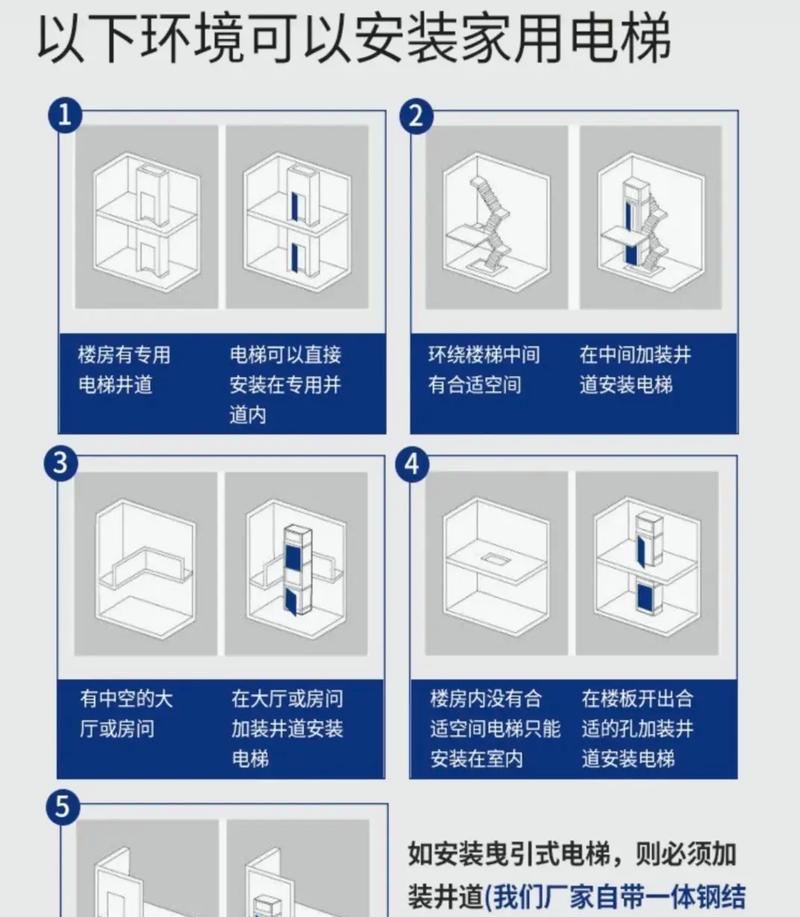 以下环境可以安装家用电梯

1

楼房有专用电梯井道

电梯可以直接安装在专用井道内

2

环绕楼梯中间有合适空间

在中间加装井道安装电梯

3

有中空的大厅或房间

在大厅或房间加装井道安装电梯

4

楼房内没有合适空间电梯只能安装在室内

在楼板开出合适的孔加装井道安装电梯

5

如安装曳引式电梯，则必须加装井道(我们厂家自带一体钢结